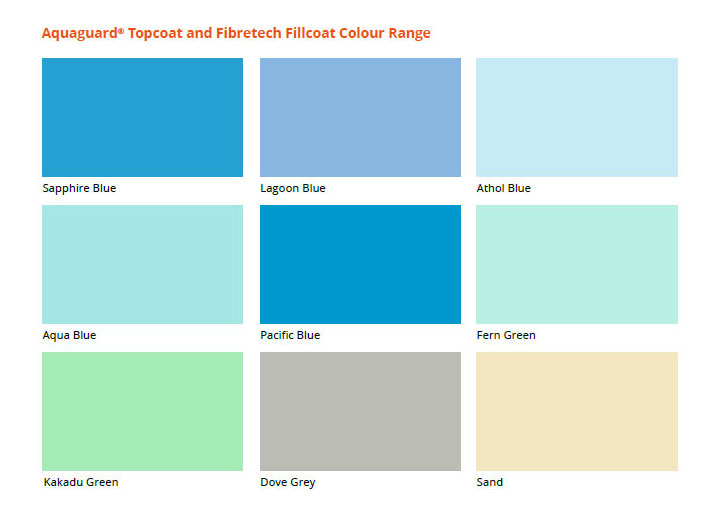 Aquaguard® Topcoat and Fibretech Fillcoat Colour Range

Sapphire Blue

Lagoon Blue

Athol Blue

Aqua Blue

Pacific Blue

Fern Green

Kakadu Green

Dove Grey

Sand